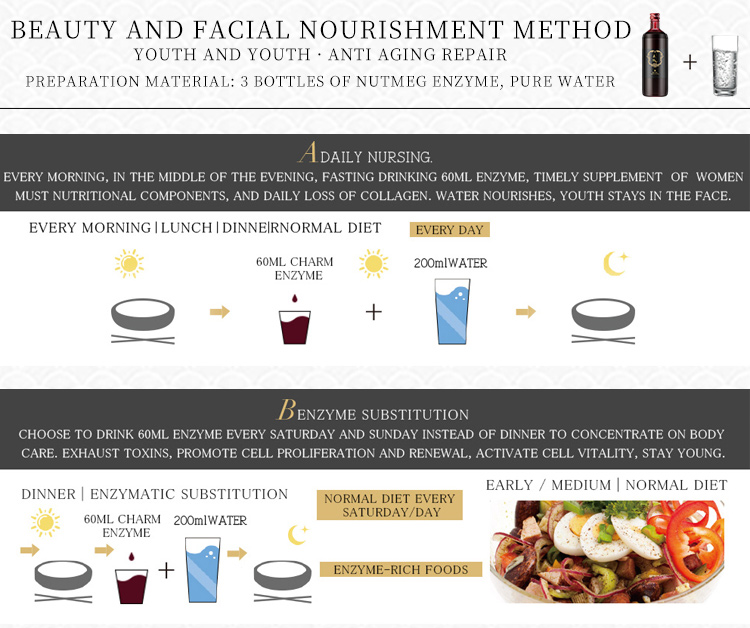 BEAUTY AND FACIAL NOURISHMENT METHOD
YOUTH AND YOUTH · ANTI AGING REPAIR
PREPARATION MATERIAL: 3 BOTTLES OF NUTMEG ENZYME, PURE WATER

+

A DAILY NURSING.
EVERY MORNING, IN THE MIDDLE OF THE EVENING, FASTING DRINKING 60ML ENZYME, TIMELY SUPPLEMENT OF WOMEN MUST NUTRITIONAL COMPONENTS, AND DAILY LOSS OF COLLAGEN. WATER NOURISHES, YOUTH STAYS IN THE FACE.

EVERY MORNING | LUNCH | DINNE|RNORMAL DIET

EVERY DAY

60ML CHARM ENZYME

+

200mlWATER

B ENZYME SUBSTITUTION
CHOOSE TO DRINK 60ML ENZYME EVERY SATURDAY AND SUNDAY INSTEAD OF DINNER TO CONCENTRATE ON BODY CARE. EXHAUST TOXINS, PROMOTE CELL PROLIFERATION AND RENEWAL, ACTIVATE CELL VITALITY, STAY YOUNG.

DINNER | ENZYMATIC SUBSTITUTION

60ML CHARM ENZYME

+

200mlWATER

NORMAL DIET EVERY SATURDAY/DAY

ENZYME-RICH FOODS

EARLY / MEDIUM | NORMAL DIET